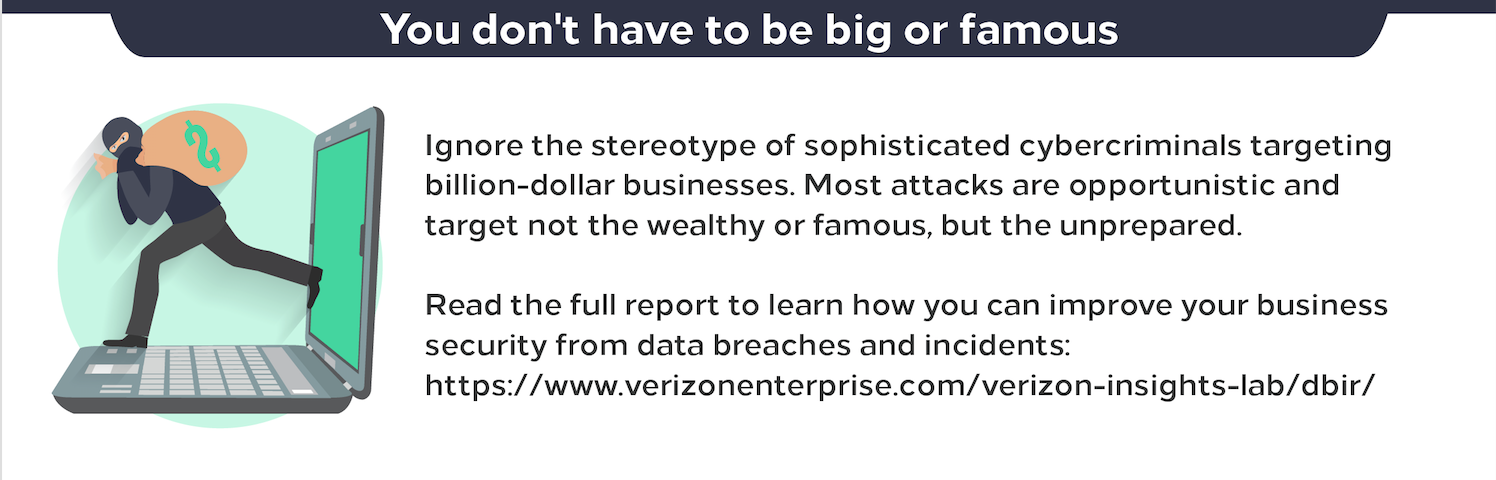 You don't have to be big or famous

$

Ignore the stereotype of sophisticated cybercriminals targeting billion-dollar businesses. Most attacks are opportunistic and target not the wealthy or famous, but the unprepared.

Read the full report to learn how you can improve your business security from data breaches and incidents: https://www.verizonenterprise.com/verizon-insights-lab/dbir/