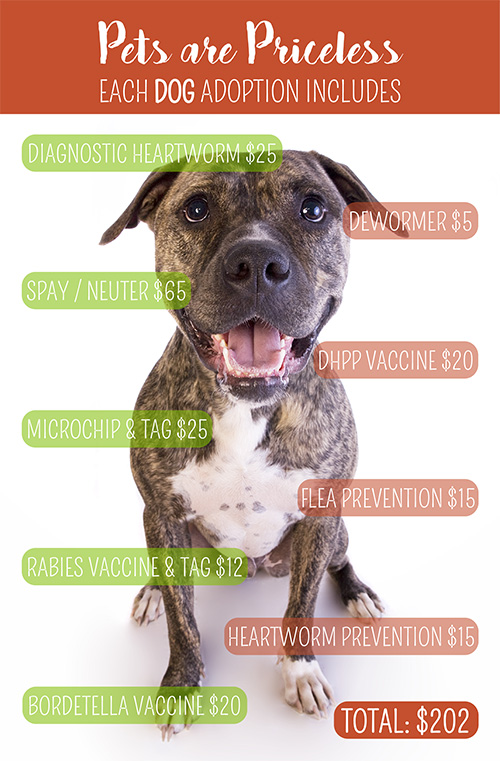 Pets are Priceless
EACH DOG ADOPTION INCLUDES

DIAGNOSTIC HEARTWORM \$25

DEWORMER \$5

SPAY / NEUTER \$65

DHPP VACCINE \$20

MICROCHIP & TAG \$25

FLEA PREVENTION \$15

RABIES VACCINE & TAG \$12

HEARTWORM PREVENTION \$15

BORDETELLA VACCINE \$20

TOTAL: \$202