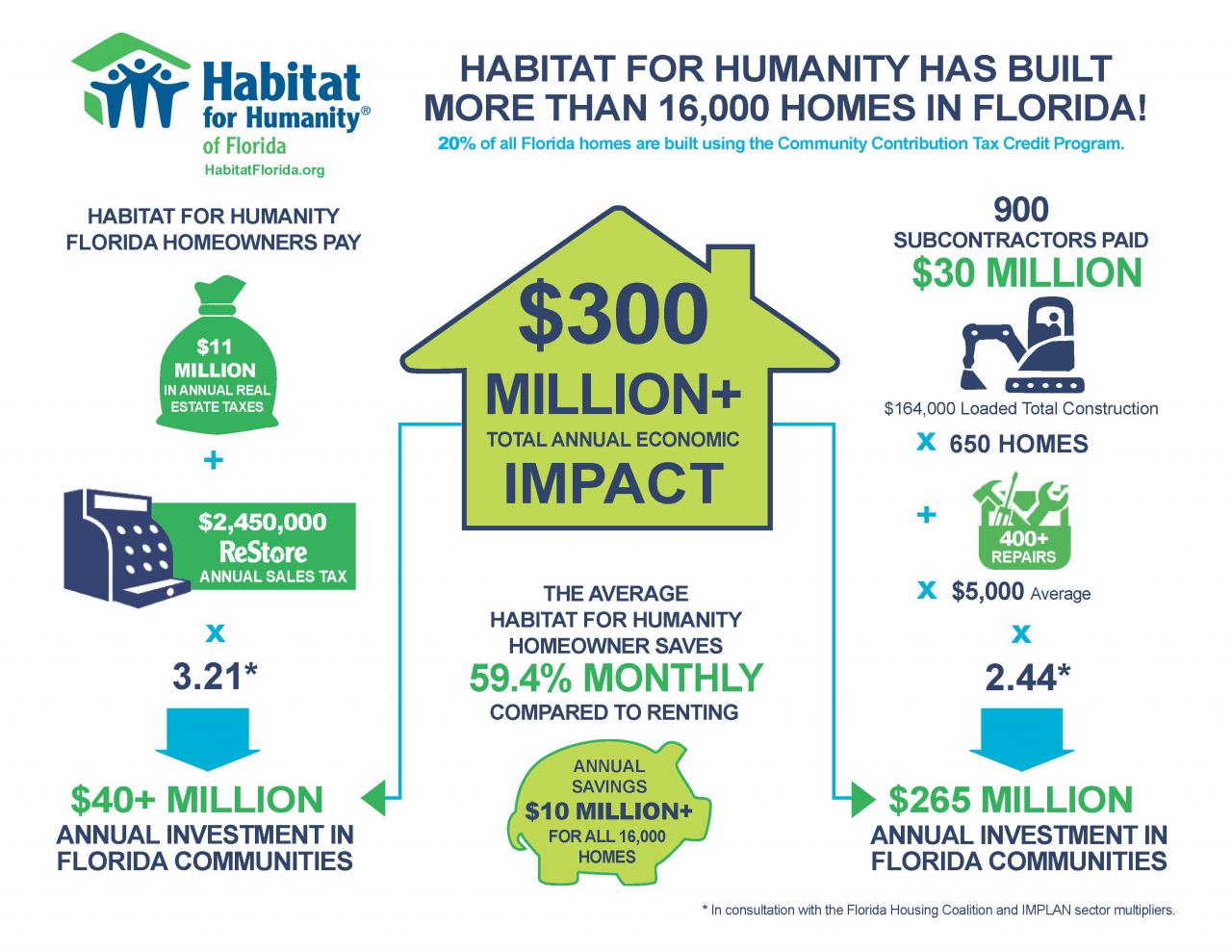 Habitat for Humanity®
of Florida
HabitatFlorida.org

HABITAT FOR HUMANITY HAS BUILT MORE THAN 16,000 HOMES IN FLORIDA!
20% of all Florida homes are built using the Community Contribution Tax Credit Program.

HABITAT FOR HUMANITY FLORIDA HOMEOWNERS PAY

$11 MILLION IN ANNUAL REAL ESTATE TAXES

+

$2,450,000
ReStore
ANNUAL SALES TAX

x

3.21*

$40+ MILLION
ANNUAL INVESTMENT IN FLORIDA COMMUNITIES

$300 MILLION+
TOTAL ANNUAL ECONOMIC
IMPACT

THE AVERAGE HABITAT FOR HUMANITY HOMEOWNER SAVES
59.4% MONTHLY
COMPARED TO RENTING

ANNUAL SAVINGS
$10 MILLION+
FOR ALL 16,000 HOMES

900
SUBCONTRACTORS PAID
$30 MILLION

$164,000 Loaded Total Construction
x 650 HOMES
+
400+ REPAIRS
x $5,000 Average
x
2.44*

$265 MILLION
ANNUAL INVESTMENT IN FLORIDA COMMUNITIES

* In consultation with the Florida Housing Coalition and IMPLAN sector multipliers.