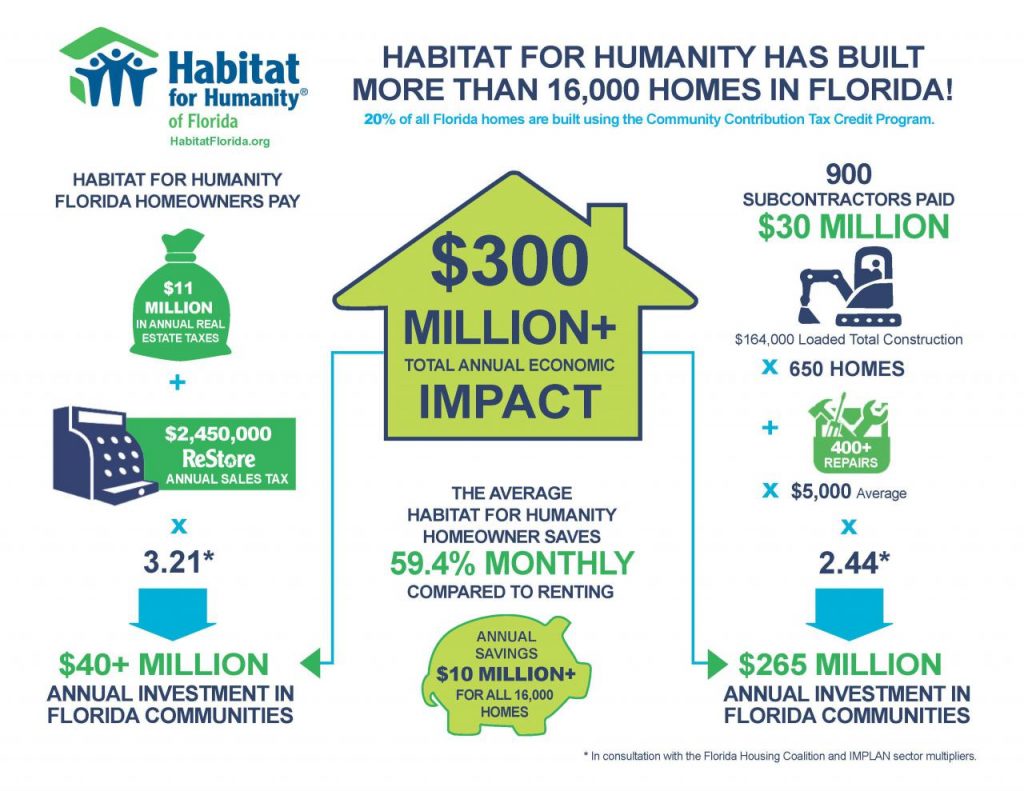 Habitat for Humanity® of Florida
HabitatFlorida.org

HABITAT FOR HUMANITY HAS BUILT MORE THAN 16,000 HOMES IN FLORIDA!

20% of all Florida homes are built using the Community Contribution Tax Credit Program.

HABITAT FOR HUMANITY FLORIDA HOMEOWNERS PAY

$11 MILLION IN ANNUAL REAL ESTATE TAXES

+

$2,450,000 ReStore ANNUAL SALES TAX

x

3.21*

$40+ MILLION ANNUAL INVESTMENT IN FLORIDA COMMUNITIES

$300 MILLION+ TOTAL ANNUAL ECONOMIC IMPACT

THE AVERAGE HABITAT FOR HUMANITY HOMEOWNER SAVES 59.4% MONTHLY COMPARED TO RENTING

ANNUAL SAVINGS $10 MILLION+ FOR ALL 16,000 HOMES

900 SUBCONTRACTORS PAID $30 MILLION

$164,000 Loaded Total Construction

x 650 HOMES

+

400+ REPAIRS

x $5,000 Average

x

2.44*

$265 MILLION ANNUAL INVESTMENT IN FLORIDA COMMUNITIES

* In consultation with the Florida Housing Coalition and IMPLAN sector multipliers.