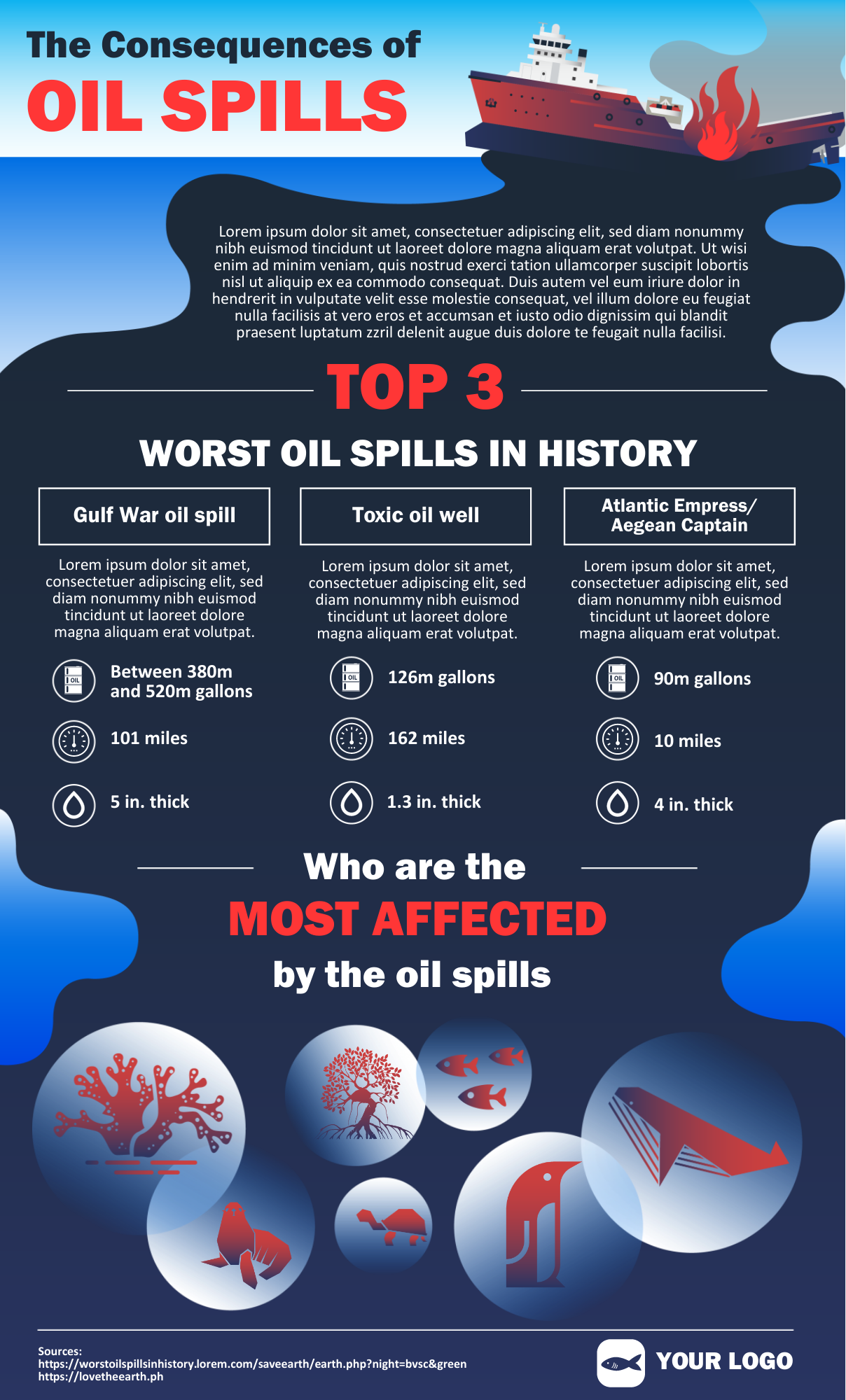 The Consequences of
OIL SPILLS

Lorem ipsum dolor sit amet, consectetuer adipiscing elit, sed diam nonummy nibh euismod tincidunt ut laoreet dolore magna aliquam erat volutpat. Ut wisi enim ad minim veniam, quis nostrud exerci tation ullamcorper suscipit lobortis nisl ut aliquip ex ea commodo consequat. Duis autem vel eum iriure dolor in hendrerit in vulputate velit esse molestie consequat, vel illum dolore eu feugiat nulla facilisis at vero eros et accumsan et iusto odio dignissim qui blandit praesent luptatum zzril delenit augue duis dolore te feugait nulla facilisi.

TOP 3
WORST OIL SPILLS IN HISTORY

Gulf War oil spill

Lorem ipsum dolor sit amet, consectetuer adipiscing elit, sed diam nonummy nibh euismod tincidunt ut laoreet dolore magna aliquam erat volutpat.

OIL Between 380m and 520m gallons

101 miles

5 in. thick

Toxic oil well

Lorem ipsum dolor sit amet, consectetuer adipiscing elit, sed diam nonummy nibh euismod tincidunt ut laoreet dolore magna aliquam erat volutpat.

OIL 126m gallons

162 miles

1.3 in. thick

Atlantic Empress/ Aegean Captain

Lorem ipsum dolor sit amet, consectetuer adipiscing elit, sed diam nonummy nibh euismod tincidunt ut laoreet dolore magna aliquam erat volutpat.

OIL 90m gallons

10 miles

4 in. thick

Who are the
MOST AFFECTED
by the oil spills

Sources:
https://worstoilspillsinhistory.lorem.com/saveearth/earth.php?night=bvsc&green
https://lovetheearth.ph

YOUR LOGO