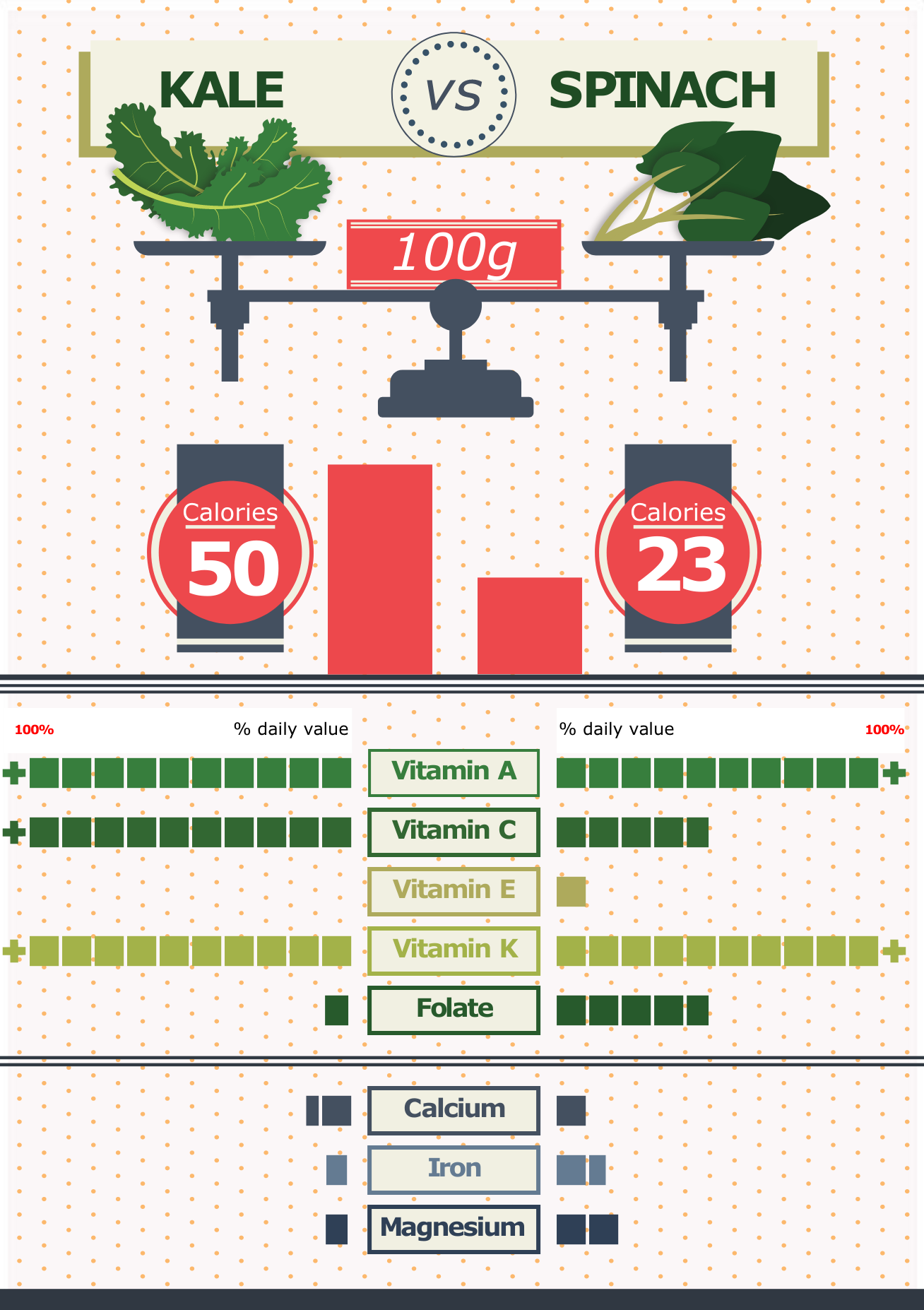 KALE VS SPINACH

100g

Calories 50

Calories 23

100% % daily value

% daily value 100%

Vitamin A

Vitamin C

Vitamin E

Vitamin K

Folate

Calcium

Iron

Magnesium