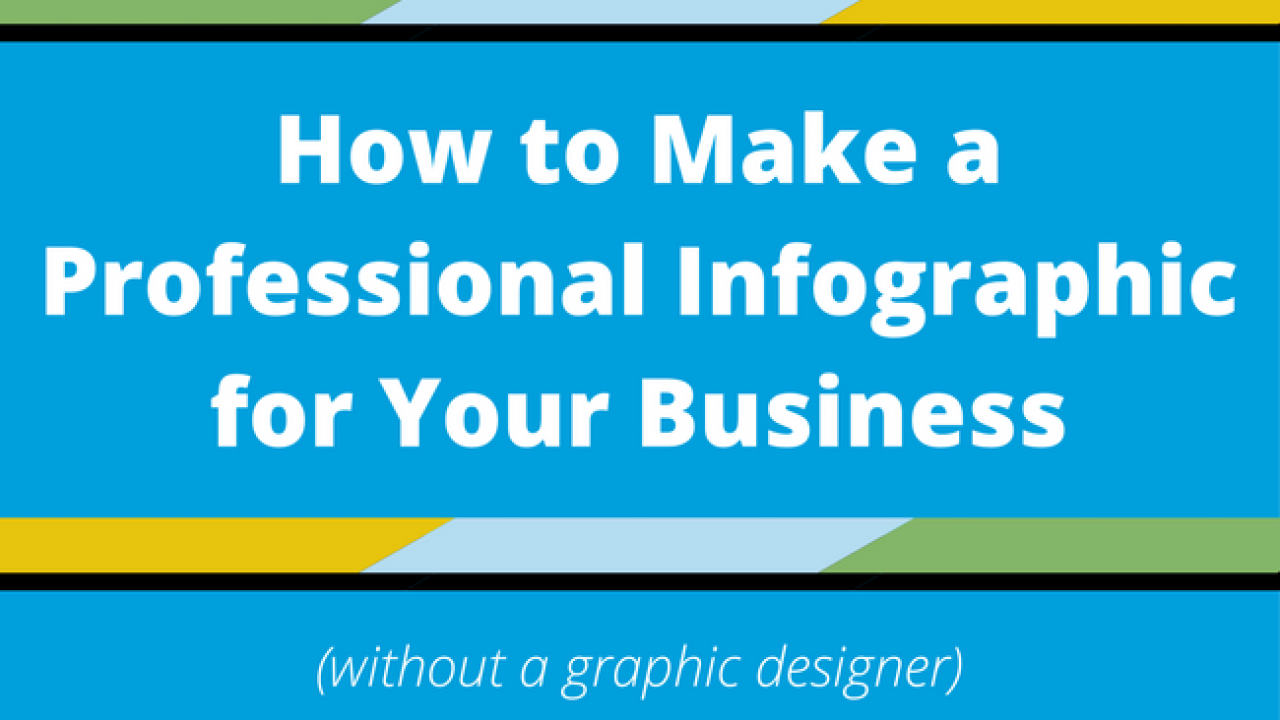 How to Make a Professional Infographic for Your Business

(without a graphic designer)