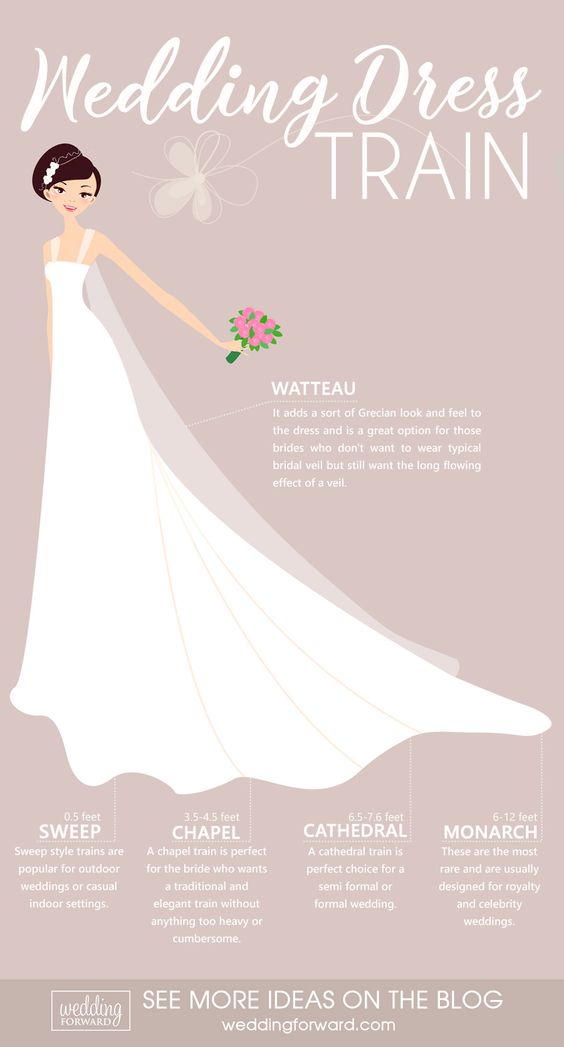 Wedding Dress TRAIN

WATTEAU
It adds a sort of Grecian look and feel to the dress and is a great option for those brides who don't want to wear typical bridal veil but still want the long flowing effect of a veil.

0.5 feet
SWEEP
Sweep style trains are popular for outdoor weddings or casual indoor settings.

3.5-4.5 feet
CHAPEL
A chapel train is perfect for the bride who wants a traditional and elegant train without anything too heavy or cumbersome.

6.5-7.6 feet
CATHEDRAL
A cathedral train is perfect choice for a semi formal or formal wedding.

6-12 feet
MONARCH
These are the most rare and are usually designed for royalty and celebrity weddings.

wedding FORWARD
SEE MORE IDEAS ON THE BLOG
weddingforward.com