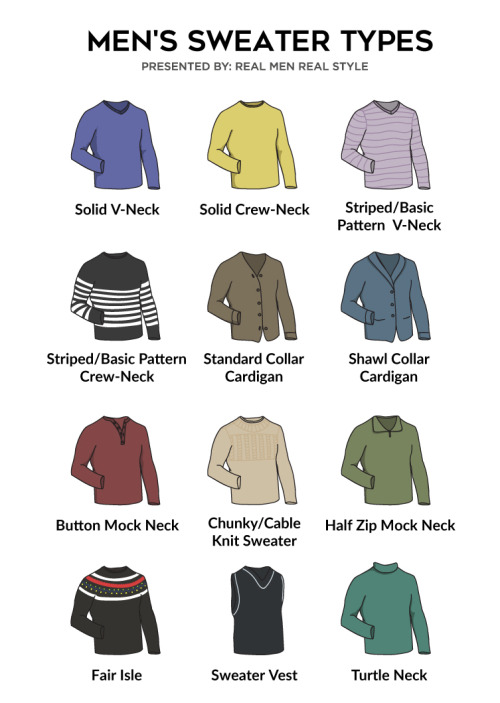 MEN'S SWEATER TYPES
PRESENTED BY: REAL MEN REAL STYLE

Solid V-Neck

Solid Crew-Neck

Striped/Basic Pattern V-Neck

Striped/Basic Pattern Crew-Neck

Standard Collar Cardigan

Shawl Collar Cardigan

Button Mock Neck

Chunky/Cable Knit Sweater

Half Zip Mock Neck

Fair Isle

Sweater Vest

Turtle Neck