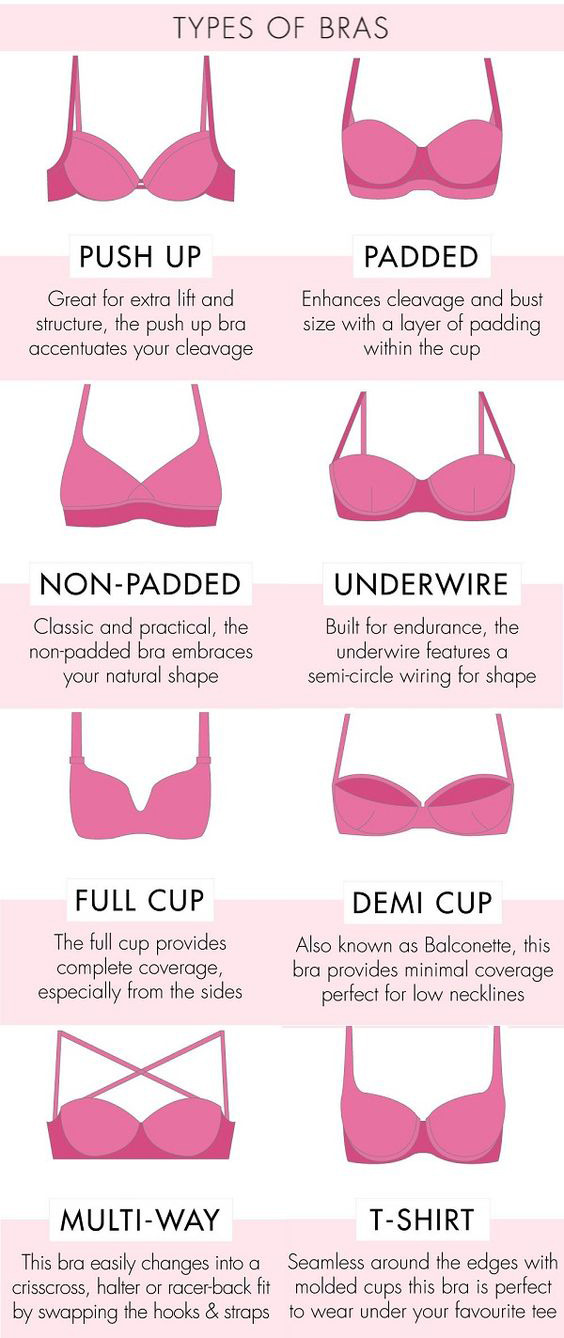 TYPES OF BRAS

PUSH UP

Great for extra lift and structure, the push up bra accentuates your cleavage

PADDED

Enhances cleavage and bust size with a layer of padding within the cup

NON-PADDED

Classic and practical, the non-padded bra embraces your natural shape

UNDERWIRE

Built for endurance, the underwire features a semi-circle wiring for shape

FULL CUP

The full cup provides complete coverage, especially from the sides

DEMI CUP

Also known as Balconette, this bra provides minimal coverage perfect for low necklines

MULTI-WAY

This bra easily changes into a crisscross, halter or racer-back fit by swapping the hooks & straps

T-SHIRT

Seamless around the edges with molded cups this bra is perfect to wear under your favourite tee