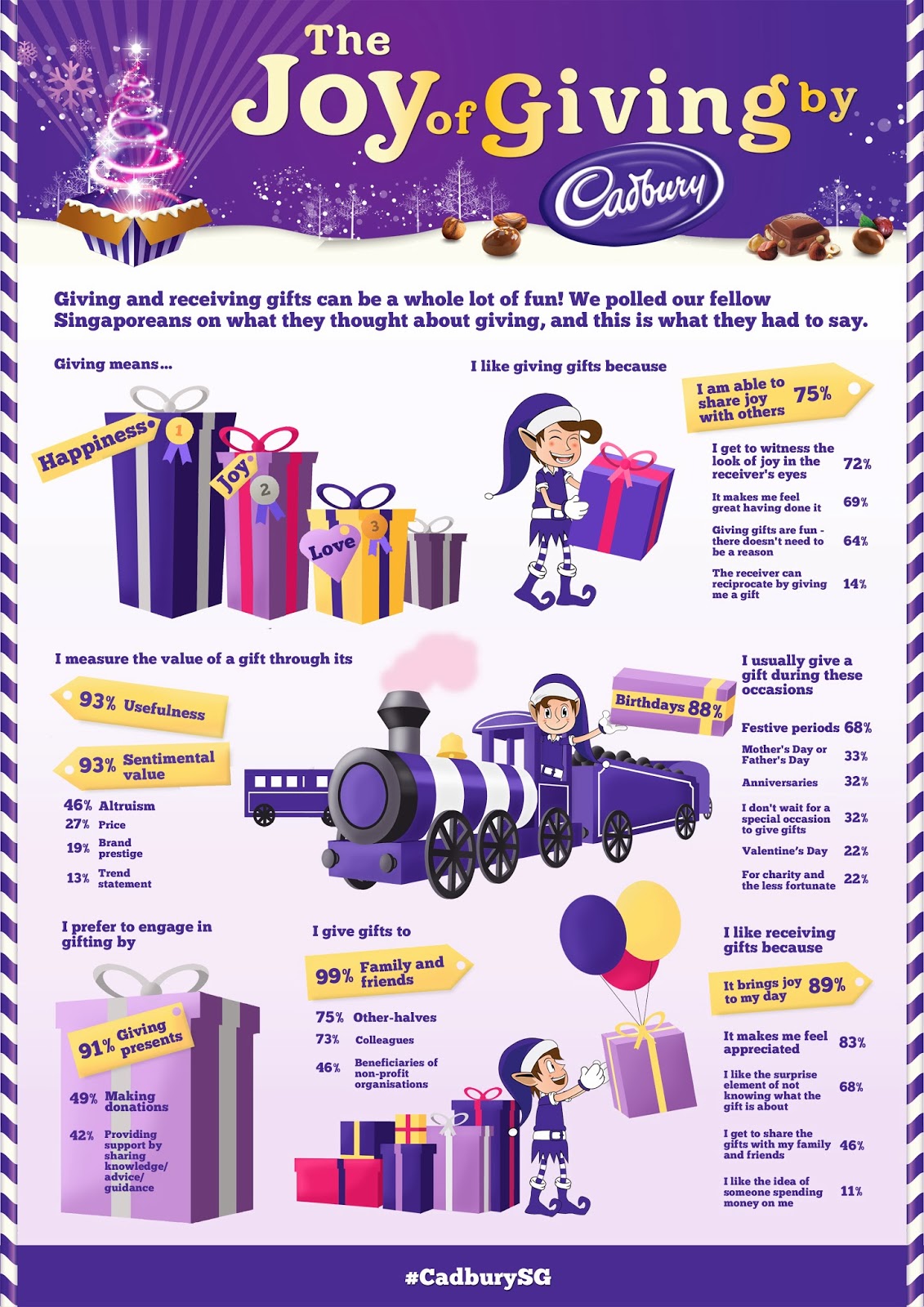 The Joy of Giving by Cadbury

Giving and receiving gifts can be a whole lot of fun! We polled our fellow Singaporeans on what they thought about giving, and this is what they had to say.

Giving means...

Happiness 1
Joy 2
Love 3

I like giving gifts because

I am able to share joy with others 75%
I get to witness the look of joy in the receiver's eyes 72%
It makes me feel great having done it 69%
Giving gifts are fun - there doesn't need to be a reason 64%
The receiver can reciprocate by giving me a gift 14%

I measure the value of a gift through its

93% Usefulness
93% Sentimental value
46% Altruism
27% Price
19% Brand prestige
13% Trend statement

I usually give a gift during these occasions

Birthdays 88%
Festive periods 68%
Mother's Day or Father's Day 33%
Anniversaries 32%
I don't wait for a special occasion to give gifts 32%
Valentine's Day 22%
For charity and the less fortunate 22%

I prefer to engage in gifting by

91% Giving presents
49% Making donations
42% Providing support by sharing knowledge/ advice/ guidance

I give gifts to

99% Family and friends
75% Other-halves
73% Colleagues
46% Beneficiaries of non-profit organisations

I like receiving gifts because

It brings joy to my day 89%
It makes me feel appreciated 83%
I like the surprise element of not knowing what the gift is about 68%
I get to share the gifts with my family and friends 46%
I like the idea of someone spending money on me 11%

#CadburySG