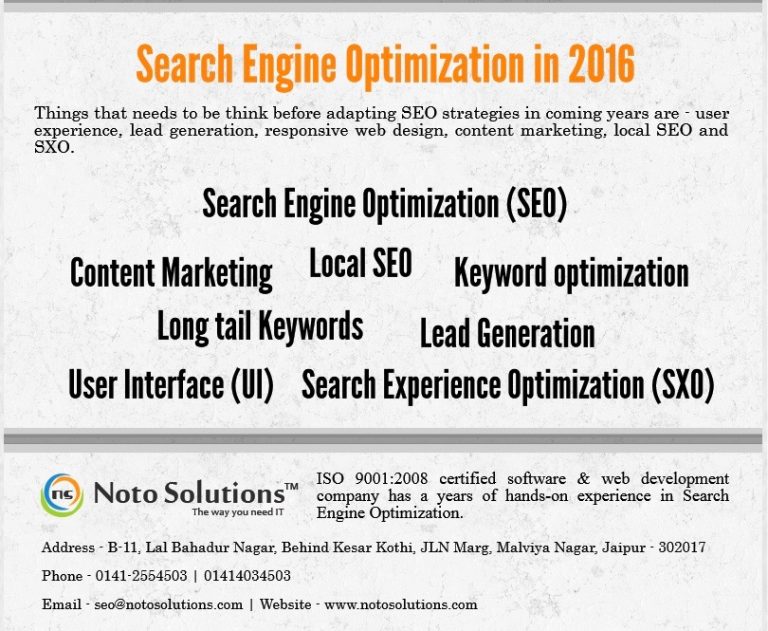 Search Engine Optimization in 2016

Things that needs to be think before adapting SEO strategies in coming years are - user experience, lead generation, responsive web design, content marketing, local SEO and SXO.

Search Engine Optimization (SEO)

Content Marketing Local SEO Keyword optimization

Long tail Keywords Lead Generation

User Interface (UI) Search Experience Optimization (SXO)

ns Noto Solutions™
The way you need IT

ISO 9001:2008 certified software & web development company has a years of hands-on experience in Search Engine Optimization.

Address - B-11, Lal Bahadur Nagar, Behind Kesar Kothi, JLN Marg, Malviya Nagar, Jaipur - 302017

Phone - 0141-2554503 | 01414034503

Email - seo@notosolutions.com | Website - www.notosolutions.com