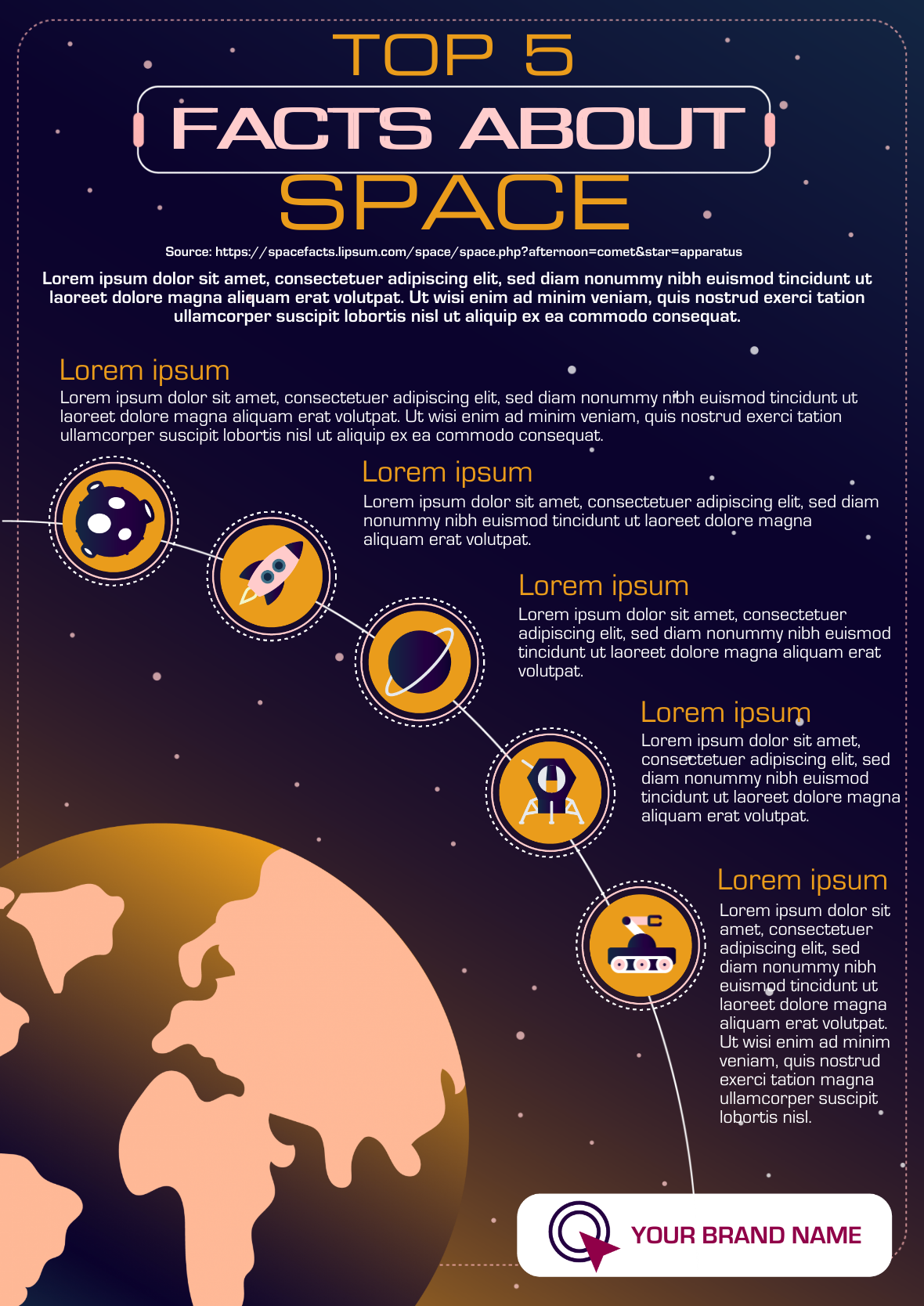 TOP 5
FACTS ABOUT
SPACE

Source: https://spacefacts.lipsum.com/space/space.php?afternoon=comet&star=apparatus

Lorem ipsum dolor sit amet, consectetuer adipiscing elit, sed diam nonummy nibh euismod tincidunt ut laoreet dolore magna aliquam erat volutpat. Ut wisi enim ad minim veniam, quis nostrud exerci tation ullamcorper suscipit lobortis nisl ut aliquip ex ea commodo consequat.

Lorem ipsum
Lorem ipsum dolor sit amet, consectetuer adipiscing elit, sed diam nonummy nibh euismod tincidunt ut laoreet dolore magna aliquam erat volutpat. Ut wisi enim ad minim veniam, quis nostrud exerci tation ullamcorper suscipit lobortis nisl ut aliquip ex ea commodo consequat.

Lorem ipsum
Lorem ipsum dolor sit amet, consectetuer adipiscing elit, sed diam nonummy nibh euismod tincidunt ut laoreet dolore magna aliquam erat volutpat.

Lorem ipsum
Lorem ipsum dolor sit amet, consectetuer adipiscing elit, sed diam nonummy nibh euismod tincidunt ut laoreet dolore magna aliquam erat volutpat.

Lorem ipsum
Lorem ipsum dolor sit amet, consectetuer adipiscing elit, sed diam nonummy nibh euismod tincidunt ut laoreet dolore magna aliquam erat volutpat.

Lorem ipsum
Lorem ipsum dolor sit amet, consectetuer adipiscing elit, sed diam nonummy nibh euismod tincidunt ut laoreet dolore magna aliquam erat volutpat. Ut wisi enim ad minim veniam, quis nostrud exerci tation magna ullamcorper suscipit lobortis nisl.

YOUR BRAND NAME