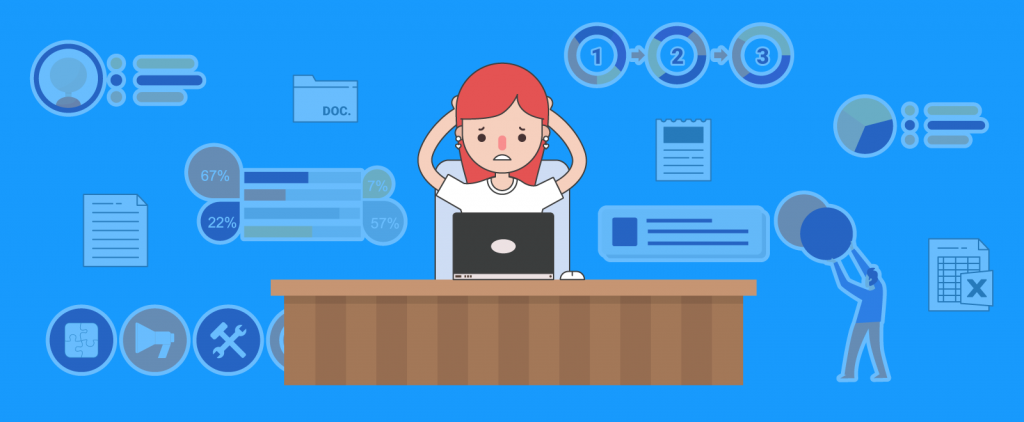 1
2
3
DOC.
67%
7%
22%
57%
X