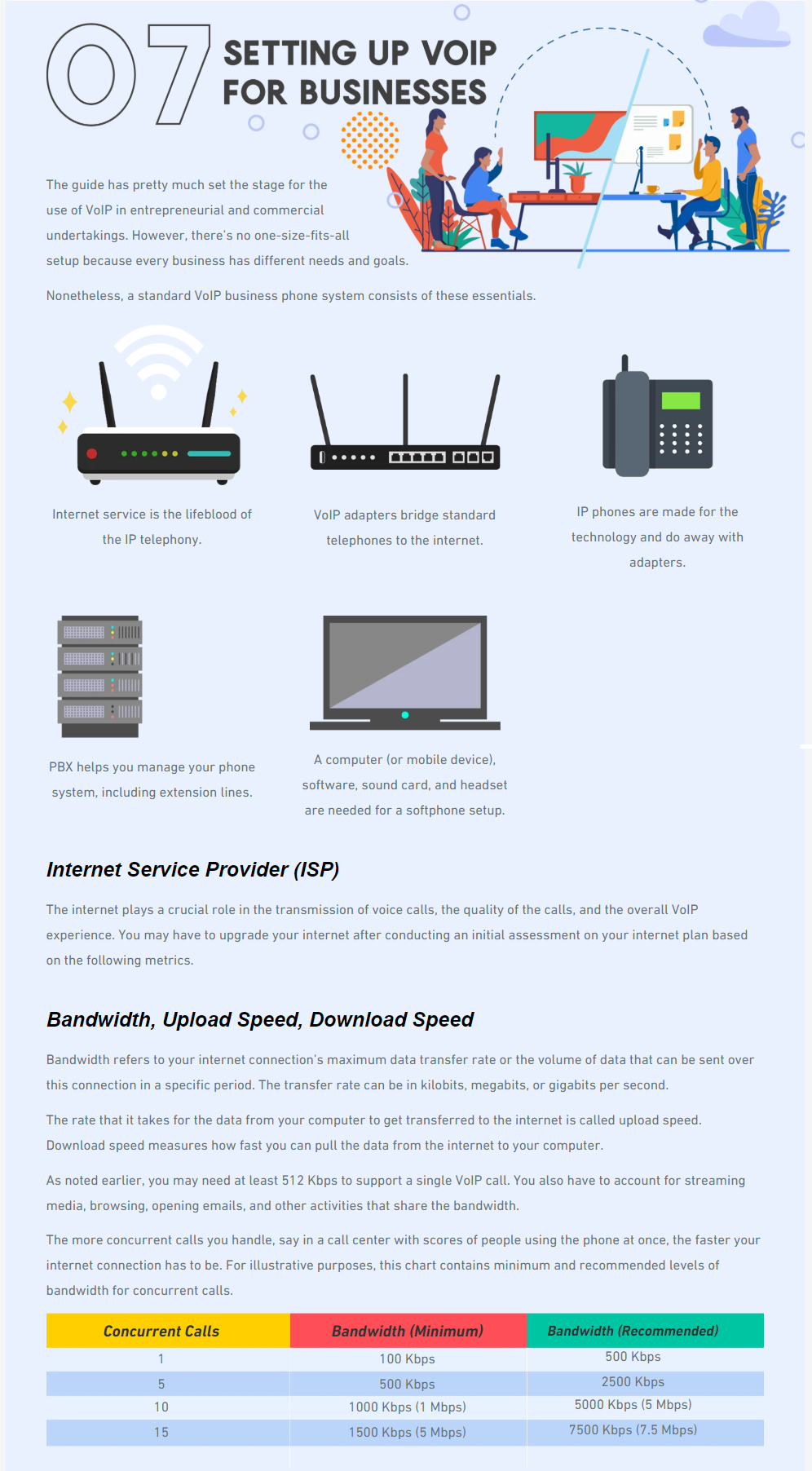 07 SETTING UP VOIP FOR BUSINESSES

The guide has pretty much set the stage for the use of VoIP in entrepreneurial and commercial undertakings. However, there's no one-size-fits-all setup because every business has different needs and goals.

Nonetheless, a standard VoIP business phone system consists of these essentials.

Internet service is the lifeblood of the IP telephony.

VoIP adapters bridge standard telephones to the internet.

IP phones are made for the technology and do away with adapters.

PBX helps you manage your phone system, including extension lines.

A computer (or mobile device), software, sound card, and headset are needed for a softphone setup.

Internet Service Provider (ISP)

The internet plays a crucial role in the transmission of voice calls, the quality of the calls, and the overall VoIP experience. You may have to upgrade your internet after conducting an initial assessment on your internet plan based on the following metrics.

Bandwidth, Upload Speed, Download Speed

Bandwidth refers to your internet connection's maximum data transfer rate or the volume of data that can be sent over this connection in a specific period. The transfer rate can be in kilobits, megabits, or gigabits per second.

The rate that it takes for the data from your computer to get transferred to the internet is called upload speed. Download speed measures how fast you can pull the data from the internet to your computer.

As noted earlier, you may need at least 512 Kbps to support a single VoIP call. You also have to account for streaming media, browsing, opening emails, and other activities that share the bandwidth.

The more concurrent calls you handle, say in a call center with scores of people using the phone at once, the faster your internet connection has to be. For illustrative purposes, this chart contains minimum and recommended levels of bandwidth for concurrent calls.

| Concurrent Calls | Bandwidth (Minimum) | Bandwidth (Recommended) |
|---|---|---|
| 1 | 100 Kbps | 500 Kbps |
| 5 | 500 Kbps | 2500 Kbps |
| 10 | 1000 Kbps (1 Mbps) | 5000 Kbps (5 Mbps) |
| 15 | 1500 Kbps (5 Mbps) | 7500 Kbps (7.5 Mbps) |