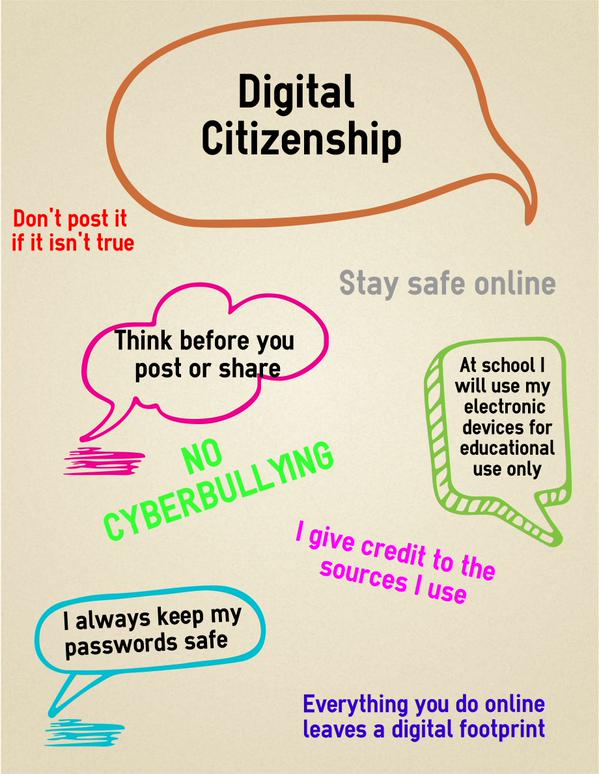 Digital Citizenship

Don't post it if it isn't true

Stay safe online

Think before you post or share

At school I will use my electronic devices for educational use only

NO CYBERBULLYING

I give credit to the sources I use

I always keep my passwords safe

Everything you do online leaves a digital footprint