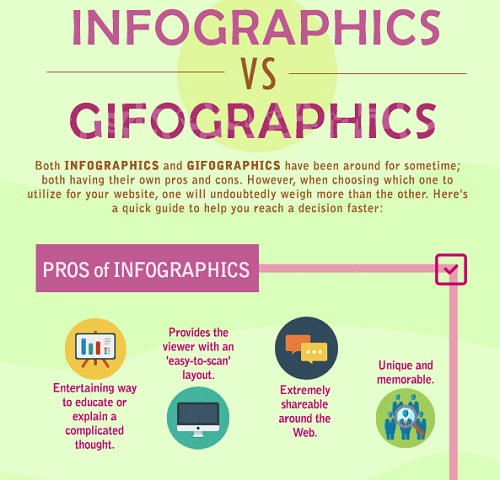 INFOGRAPHICS

VS

GIFOGRAPHICS

Both INFOGRAPHICS and GIFOGRAPHICS have been around for sometime; both having their own pros and cons. However, when choosing which one to utilize for your website, one will undoubtedly weigh more than the other. Here's a quick guide to help you reach a decision faster:

PROS of INFOGRAPHICS

Entertaining way to educate or explain a complicated thought.

Provides the viewer with an 'easy-to-scan' layout.

Extremely shareable around the Web.

Unique and memorable.