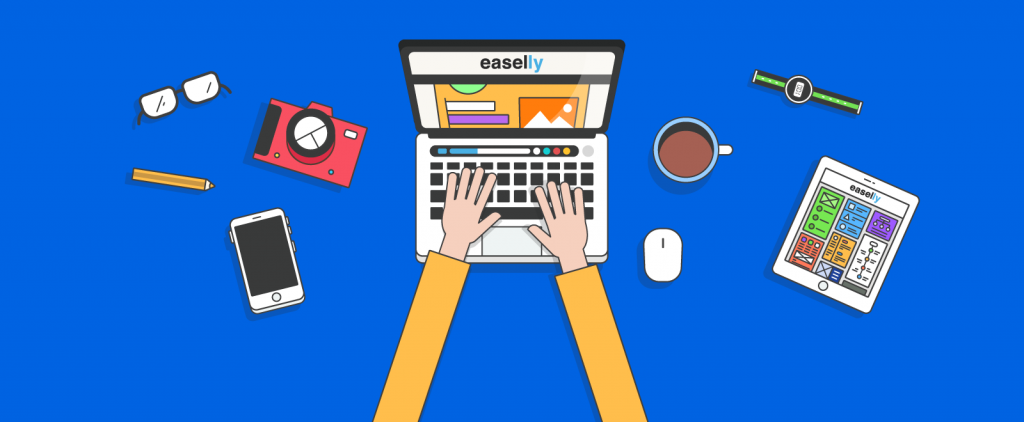 easelly

easelly