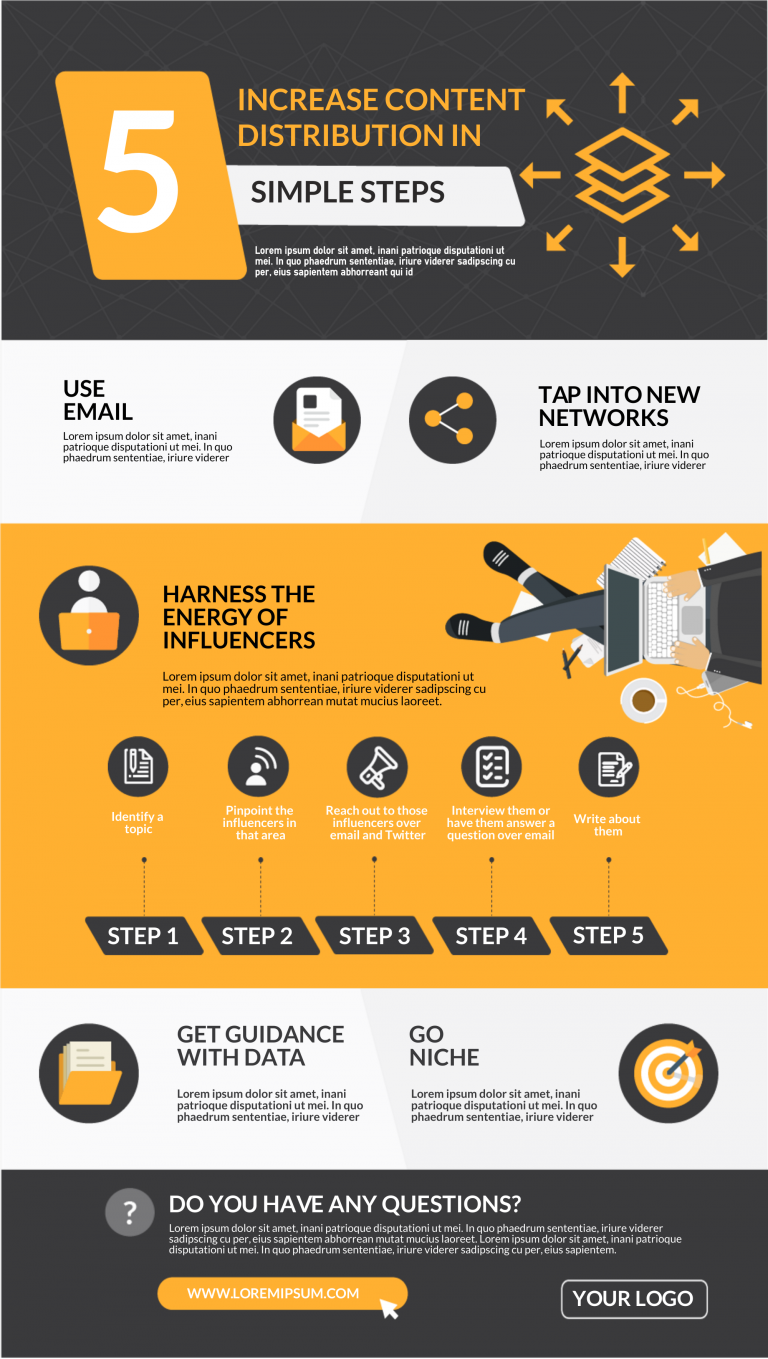 5

INCREASE CONTENT DISTRIBUTION IN

SIMPLE STEPS

Lorem ipsum dolor sit amet, inani patrioque disputationi ut mei. In quo phaedrum sententiae, iriure viderer sadipscing cu per, eius sapientem abhorreant qui id

USE EMAIL

Lorem ipsum dolor sit amet, inani patrioque disputationi ut mei. In quo phaedrum sententiae, iriure viderer

TAP INTO NEW NETWORKS

Lorem ipsum dolor sit amet, inani patrioque disputationi ut mei. In quo phaedrum sententiae, iriure viderer

HARNESS THE ENERGY OF INFLUENCERS

Lorem ipsum dolor sit amet, inani patrioque disputationi ut mei. In quo phaedrum sententiae, iriure viderer sadipscing cu per, eius sapientem abhorrean mutat mucius laoreet.

Identify a topic

Pinpoint the influencers in that area

Reach out to those influencers over email and Twitter

Interview them or have them answer a question over email

Write about them

STEP 1

STEP 2

STEP 3

STEP 4

STEP 5

GET GUIDANCE WITH DATA

Lorem ipsum dolor sit amet, inani patrioque disputationi ut mei. In quo phaedrum sententiae, iriure viderer

GO NICHE

Lorem ipsum dolor sit amet, inani patrioque disputationi ut mei. In quo phaedrum sententiae, iriure viderer

?

DO YOU HAVE ANY QUESTIONS?

Lorem ipsum dolor sit amet, inani patrioque disputationi ut mei. In quo phaedrum sententiae, iriure viderer sadipscing cu per, eius sapientem abhorrean mutat mucius laoreet. Lorem ipsum dolor sit amet, inani patrioque disputationi ut mei. In quo phaedrum sententiae, iriure viderer sadipscing cu per, eius sapientem.

WWW.LOREMIPSUM.COM

YOUR LOGO