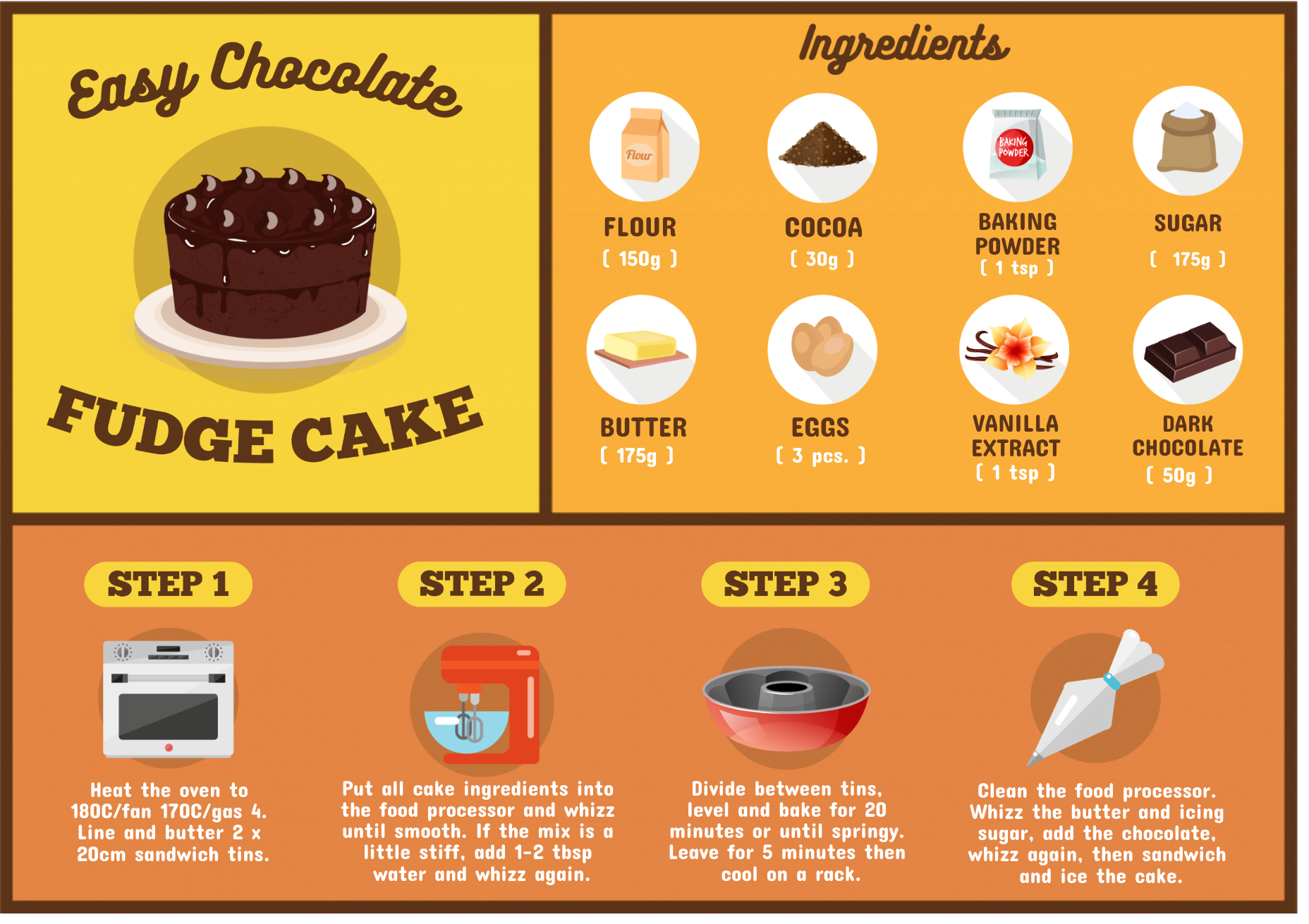 Easy Chocolate

FUDGE CAKE

Ingredients

Flour

FLOUR
( 150g )

COCOA
( 30g )

BAKING POWDER

BAKING POWDER
( 1 tsp )

SUGAR
( 175g )

BUTTER
( 175g )

EGGS
( 3 pcs. )

VANILLA EXTRACT
( 1 tsp )

DARK CHOCOLATE
( 50g )

STEP 1

Heat the oven to 180C/fan 170C/gas 4. Line and butter 2 x 20cm sandwich tins.

STEP 2

Put all cake ingredients into the food processor and whizz until smooth. If the mix is a little stiff, add 1-2 tbsp water and whizz again.

STEP 3

Divide between tins, level and bake for 20 minutes or until springy. Leave for 5 minutes then cool on a rack.

STEP 4

Clean the food processor. Whizz the butter and icing sugar, add the chocolate, whizz again, then sandwich and ice the cake.