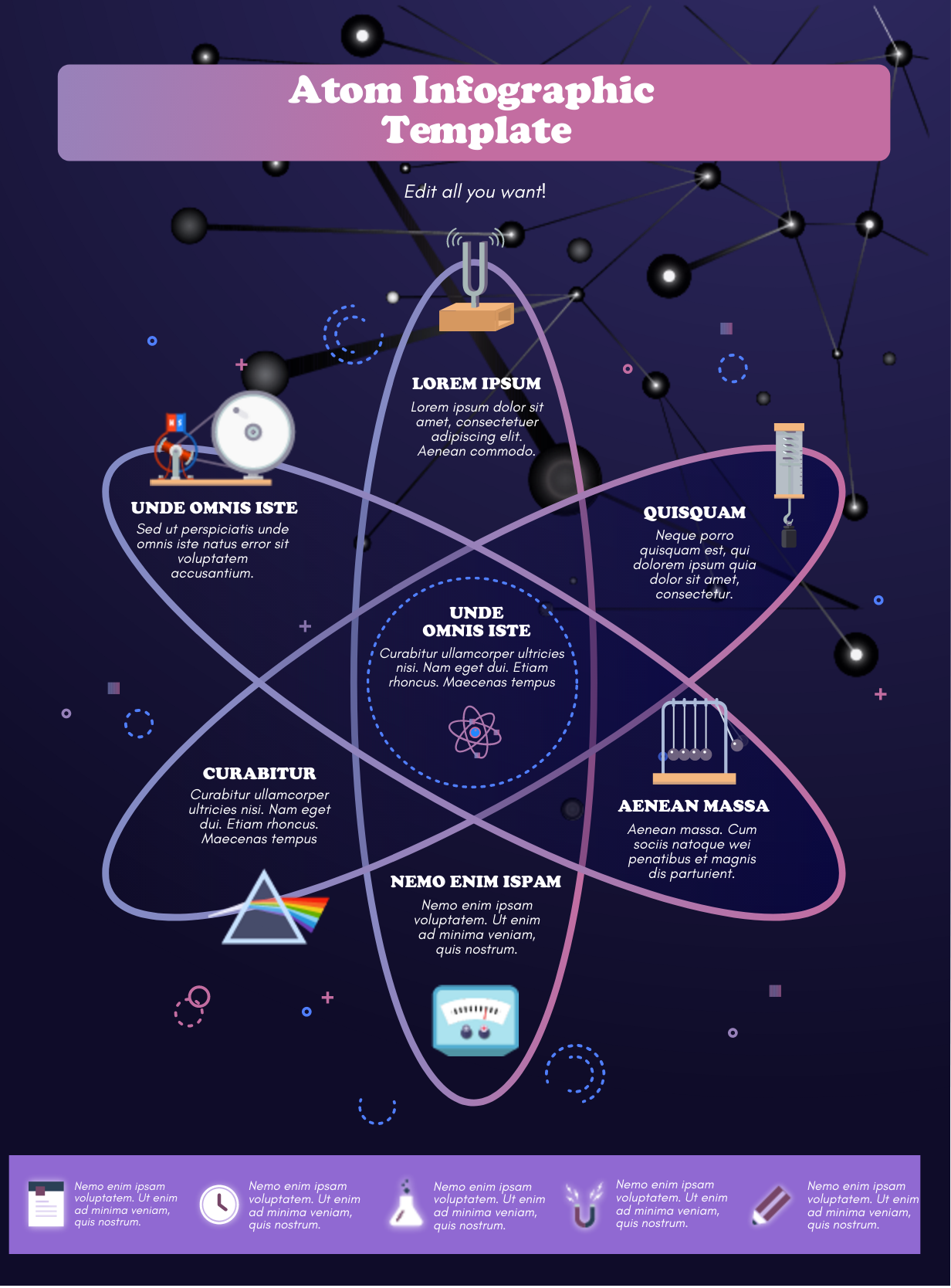 Atom Infographic Template

Edit all you want!

LOREM IPSUM
Lorem ipsum dolor sit amet, consectetuer adipiscing elit. Aenean commodo.

UNDE OMNIS ISTE
Sed ut perspiciatis unde omnis iste natus error sit voluptatem accusantium.

QUISQUAM
Neque porro quisquam est, qui dolorem ipsum quia dolor sit amet, consectetur.

UNDE OMNIS ISTE
Curabitur ullamcorper ultricies nisi. Nam eget dui. Etiam rhoncus. Maecenas tempus

CURABITUR
Curabitur ullamcorper ultricies nisi. Nam eget dui. Etiam rhoncus. Maecenas tempus

AENEAN MASSA
Aenean massa. Cum sociis natoque wei penatibus et magnis dis parturient.

NEMO ENIM ISPAM
Nemo enim ipsam voluptatem. Ut enim ad minima veniam, quis nostrum.

Nemo enim ipsam voluptatem. Ut enim ad minima veniam, quis nostrum.

Nemo enim ipsam voluptatem. Ut enim ad minima veniam, quis nostrum.

Nemo enim ipsam voluptatem. Ut enim ad minima veniam, quis nostrum.

Nemo enim ipsam voluptatem. Ut enim ad minima veniam, quis nostrum.

Nemo enim ipsam voluptatem. Ut enim ad minima veniam, quis nostrum.