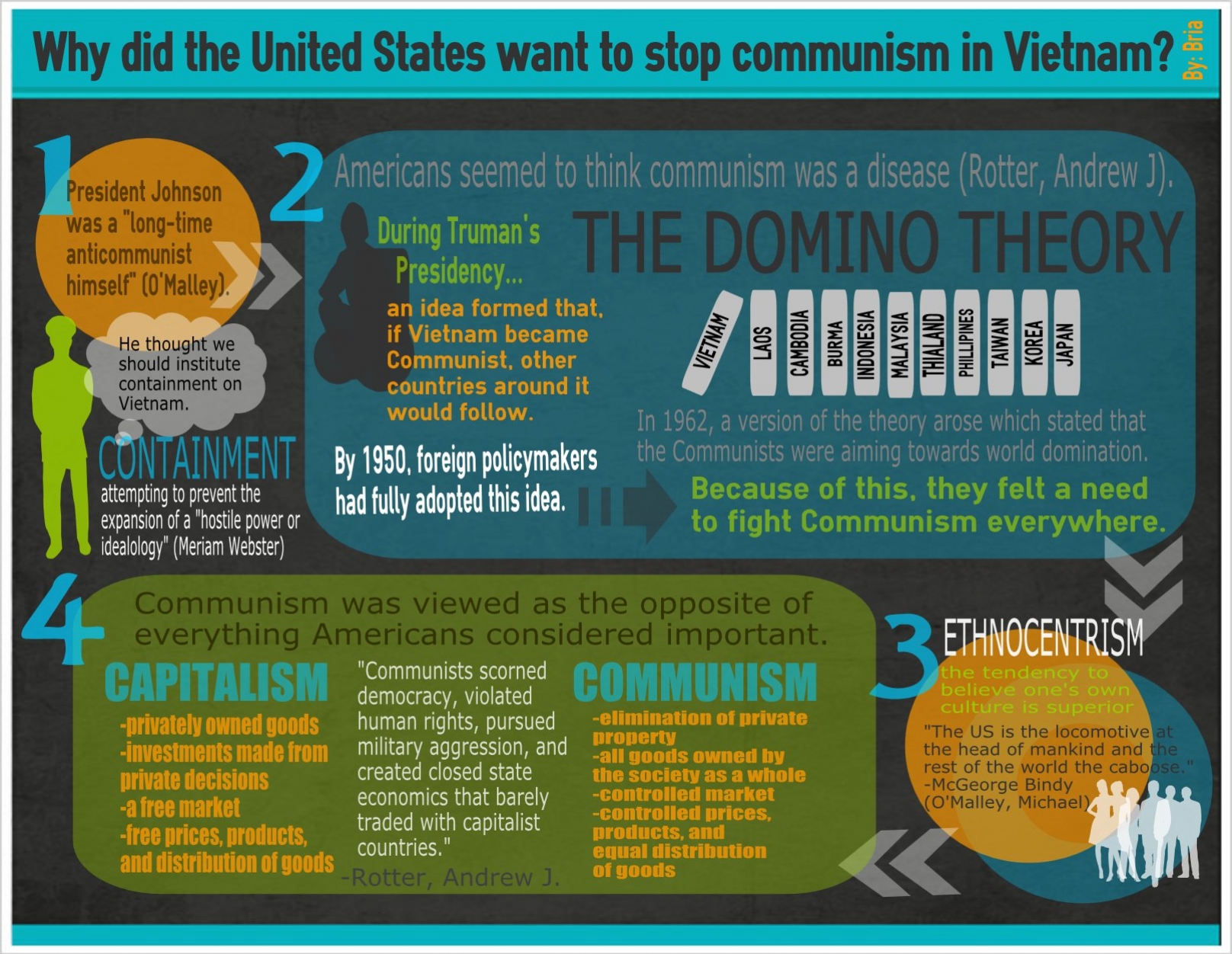 Why did the United States want to stop communism in Vietnam?

By: Bria

1

President Johnson was a "long-time anticommunist himself" (O'Malley).

He thought we should institute containment on Vietnam.

CONTAINMENT

attempting to prevent the expansion of a "hostile power or idealology" (Meriam Webster)

2

Americans seemed to think communism was a disease (Rotter, Andrew J).

During Truman's Presidency...

an idea formed that, if Vietnam became Communist, other countries around it would follow.

By 1950, foreign policymakers had fully adopted this idea.

THE DOMINO THEORY

VIETNAM LAOS CAMBODIA BURMA INDONESIA MALAYSIA THIALAND PHILLIPINES TAIWAN KOREA JAPAN

In 1962, a version of the theory arose which stated that the Communists were aiming towards world domination.

Because of this, they felt a need to fight Communism everywhere.

3

ETHNOCENTRISM

the tendency to believe one's own culture is superior

"The US is the locomotive at the head of mankind and the rest of the world the caboose." -McGeorge Bindy (O'Malley, Michael)

4

Communism was viewed as the opposite of everything Americans considered important.

CAPITALISM

-privately owned goods
-investments made from private decisions
-a free market
-free prices, products, and distribution of goods

"Communists scorned democracy, violated human rights, pursued military aggression, and created closed state economics that barely traded with capitalist countries."
-Rotter, Andrew J.

COMMUNISM

-elimination of private property
-all goods owned by the society as a whole
-controlled market
-controlled prices, products, and equal distribution of goods